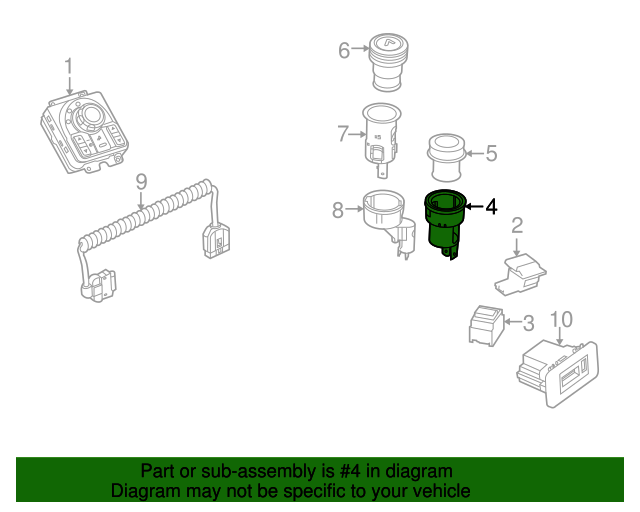 1
6
7
5
9
8
4
2
3
10

Part or sub-assembly is #4 in diagram
Diagram may not be specific to your vehicle