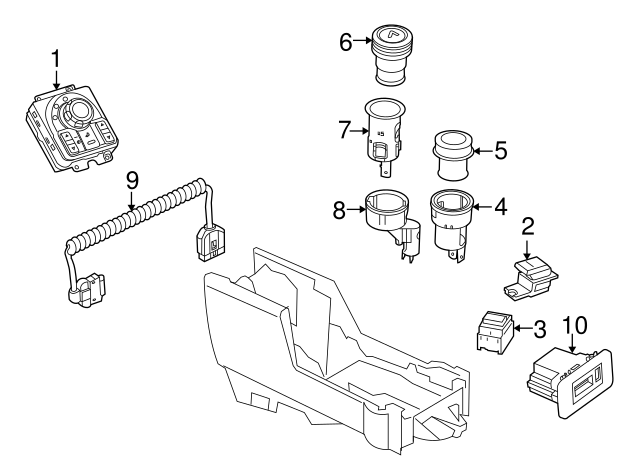 1
6
7
5
9
8
4
2
3
10