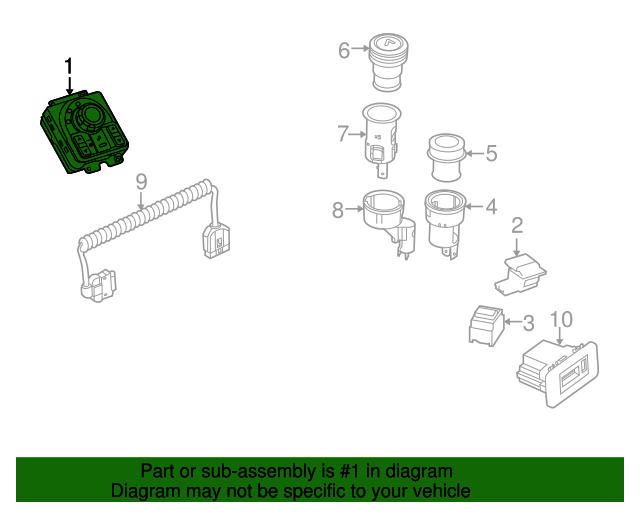 1
6
7
5
9
8
4
2
3
10

Part or sub-assembly is #1 in diagram
Diagram may not be specific to your vehicle