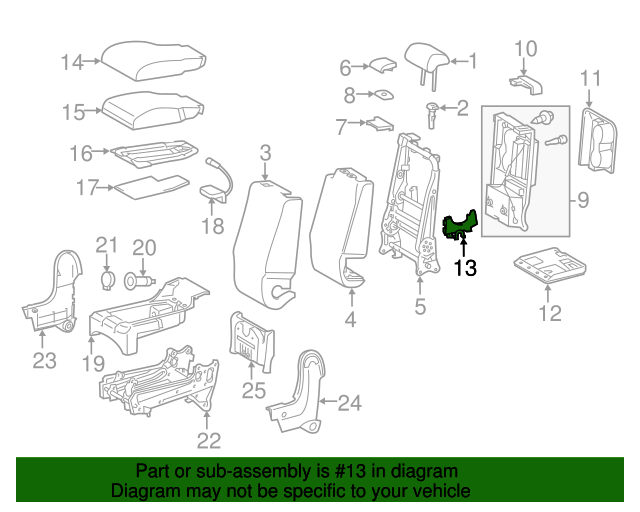 14
15
16
17
18
3
6
8
7
1
2
10
11
9
13
12
5
4
21
20
23
19
25
24
22

Part or sub-assembly is #13 in diagram
Diagram may not be specific to your vehicle