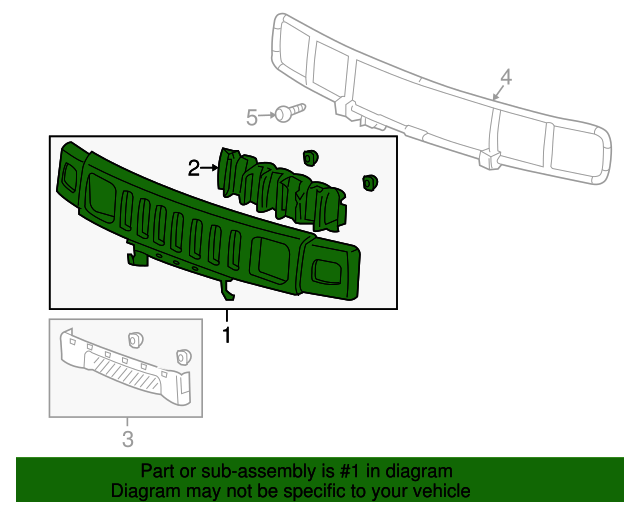 4

5

2

1

3

Part or sub-assembly is #1 in diagram
Diagram may not be specific to your vehicle