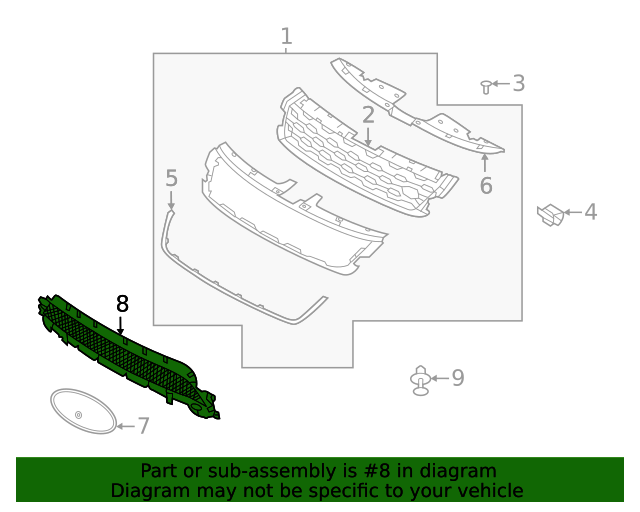 1
3
2
6
5
4
8
9
7

Part or sub-assembly is #8 in diagram
Diagram may not be specific to your vehicle