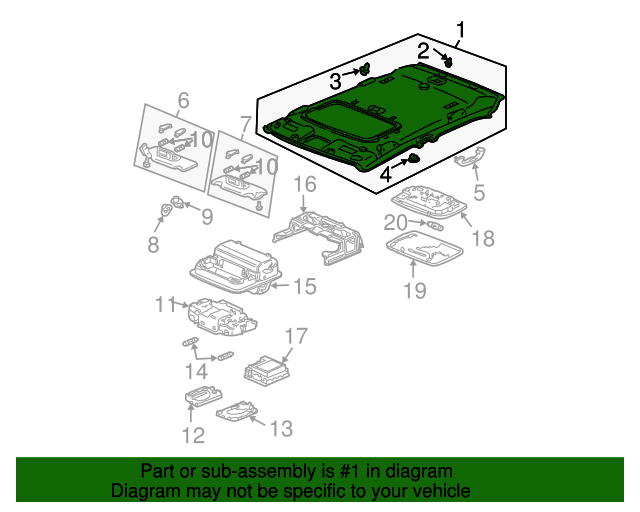 1
2
3
4
5
6
10
7
10
16
9
8
20
18
19
15
11
17
14
12
13

Part or sub-assembly is #1 in diagram
Diagram may not be specific to your vehicle