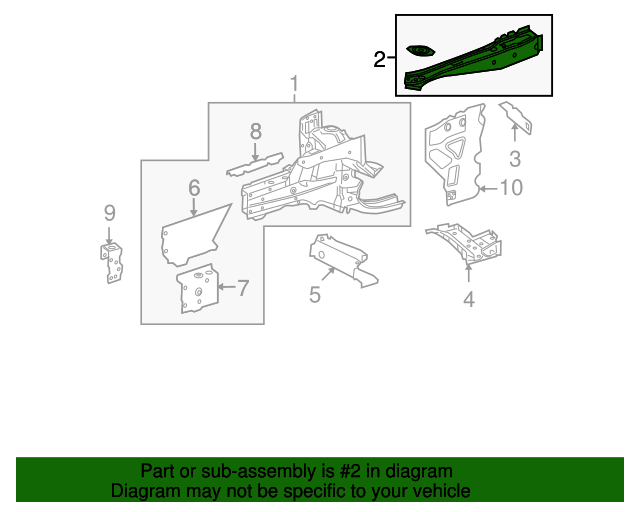 2
1
8
3
10
6
9
7
5
4

Part or sub-assembly is #2 in diagram
Diagram may not be specific to your vehicle