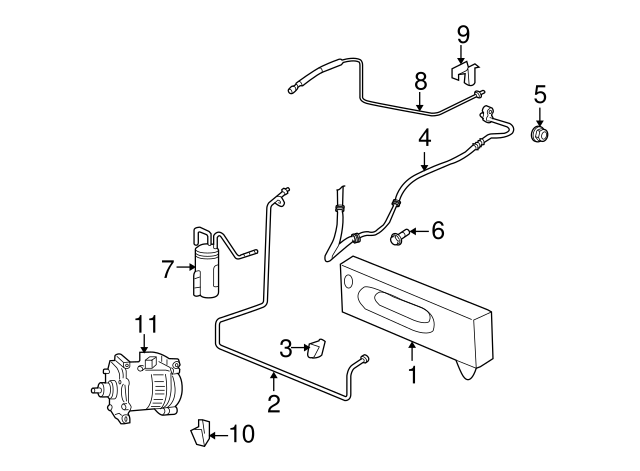 9
8
5
4
6
7
11
3
1
2
10