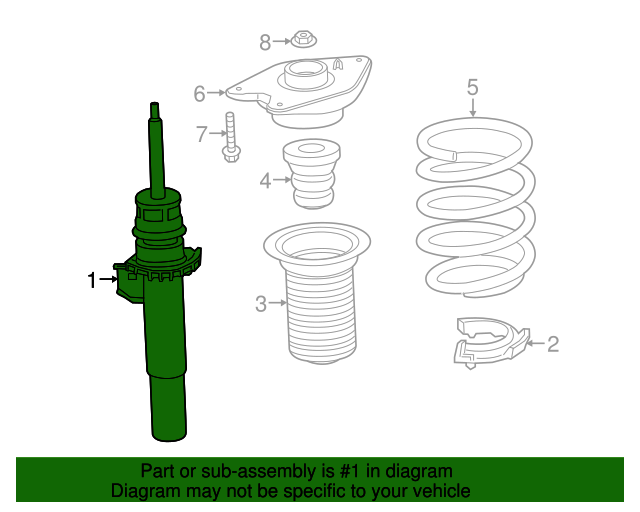 8
6
7
5
4
1
3
2

Part or sub-assembly is #1 in diagram
Diagram may not be specific to your vehicle