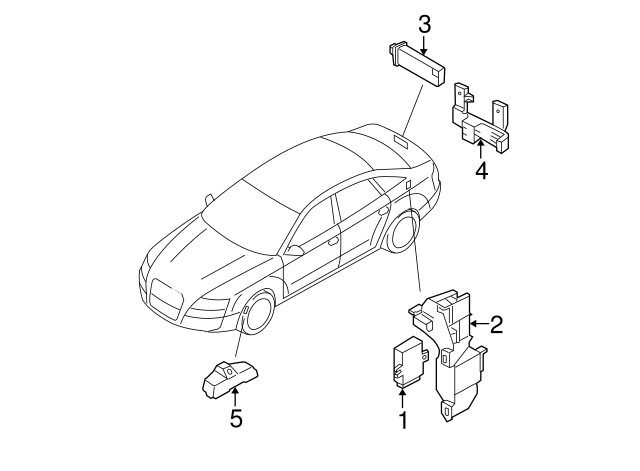 3
4
2
5
1