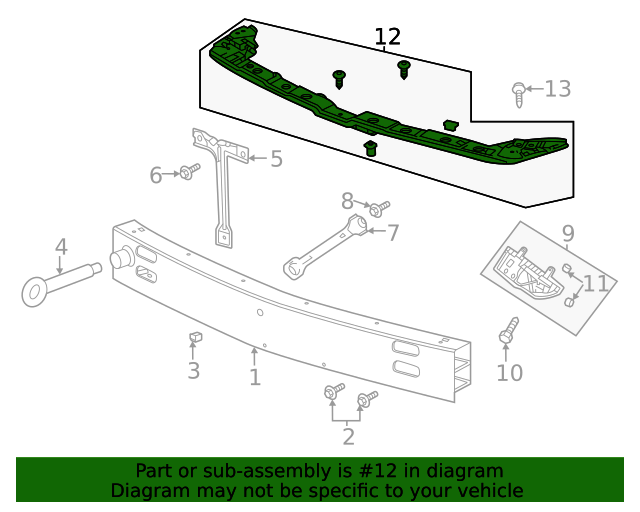 12
13
5
6
8
7
9
4
11
3
1
10
2

Part or sub-assembly is #12 in diagram
Diagram may not be specific to your vehicle