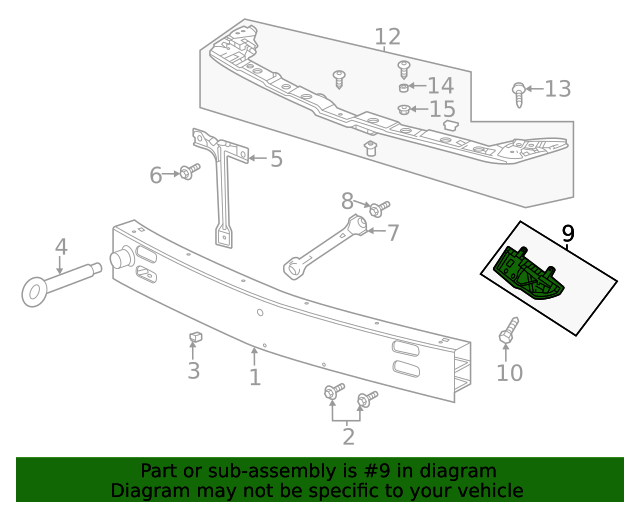 12
14
13
15
5
6
8
7
9
4
3
1
10
2

Part or sub-assembly is #9 in diagram
Diagram may not be specific to your vehicle