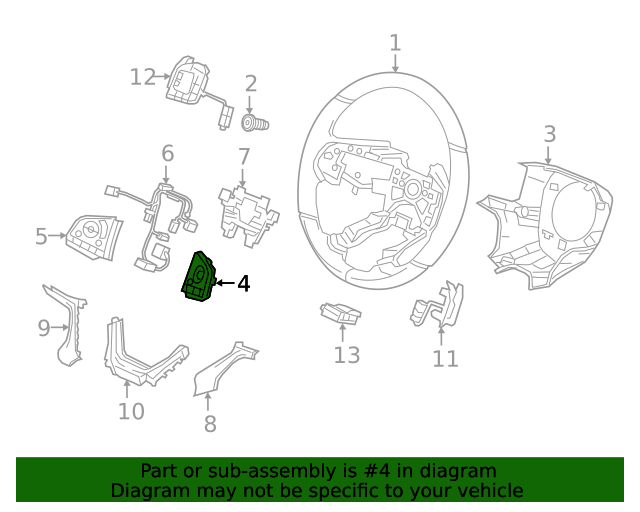 1
12
2
3
6
7
5
4
9
13
11
10
8

Part or sub-assembly is #4 in diagram
Diagram may not be specific to your vehicle