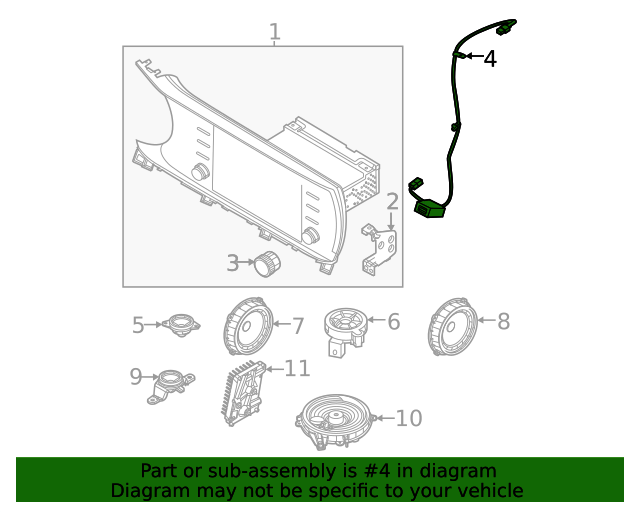 1
4
2
3
5
7
6
8
9
11
10
Part or sub-assembly is #4 in diagram
Diagram may not be specific to your vehicle