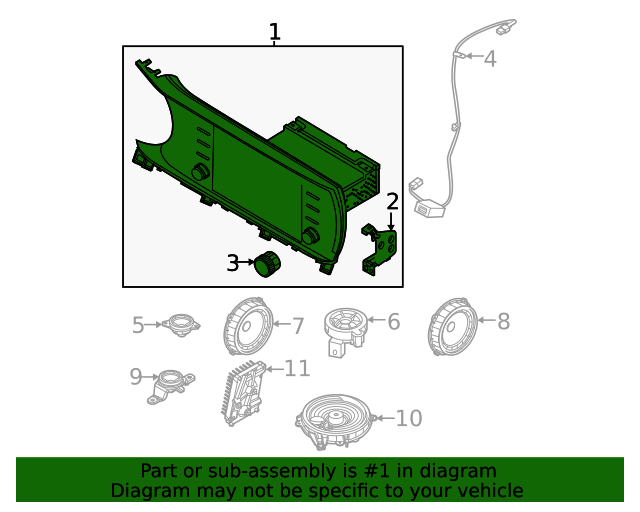 1
4
2
3
5
7
6
8
9
11
10

Part or sub-assembly is #1 in diagram
Diagram may not be specific to your vehicle