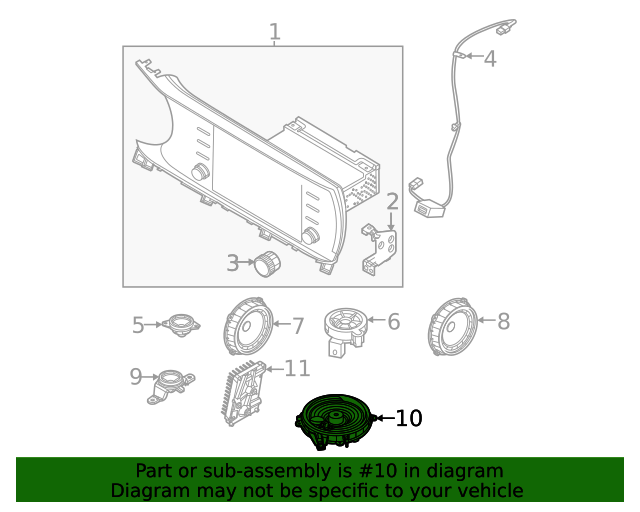 1
4
2
3
5
7
6
8
9
11
10

Part or sub-assembly is #10 in diagram
Diagram may not be specific to your vehicle