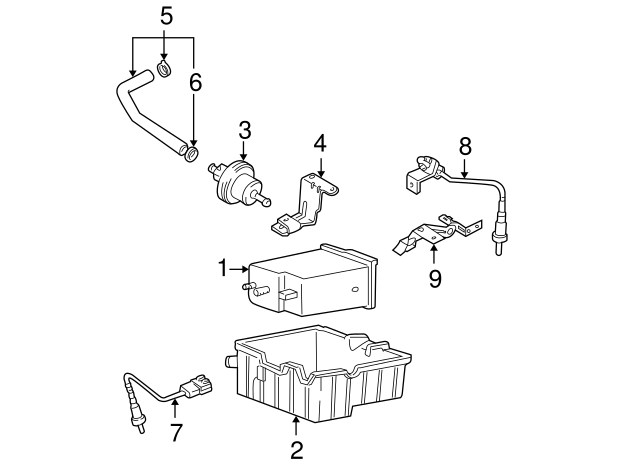 5
6
3
4
8
1
9
7
2