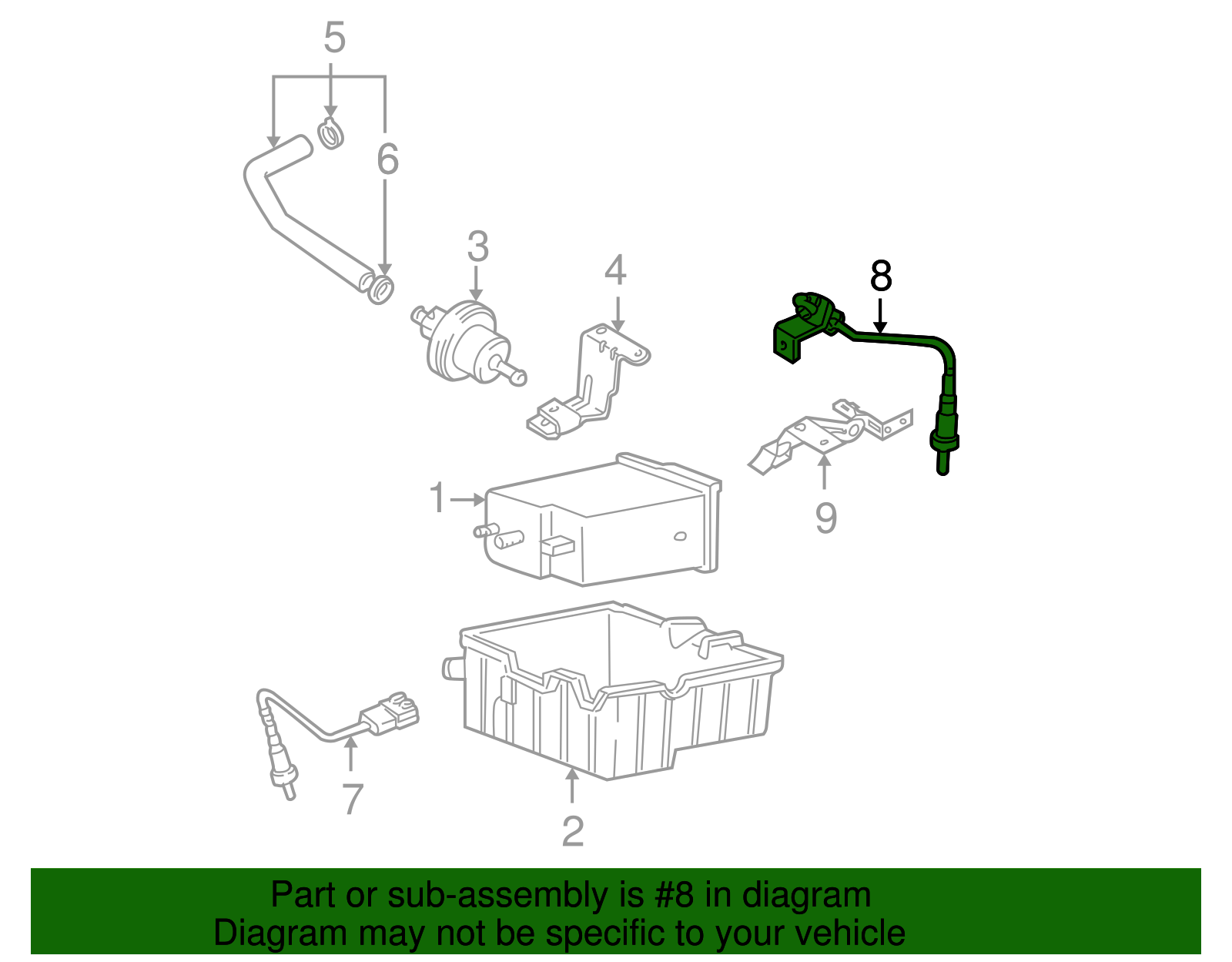 5
6
3
4
8
1
9
7
2

Part or sub-assembly is #8 in diagram
Diagram may not be specific to your vehicle