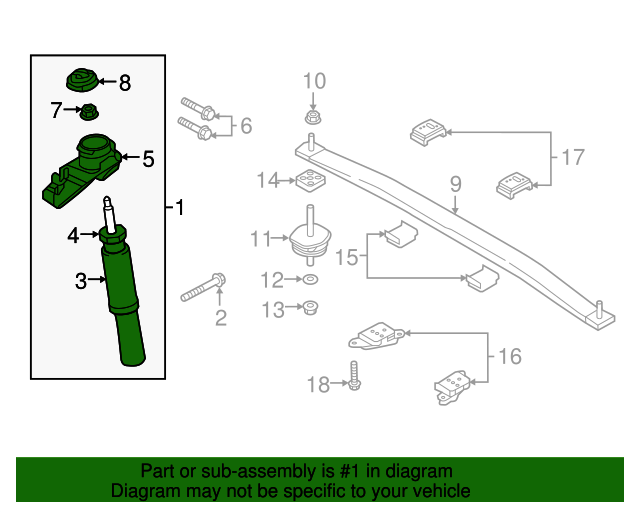 8
7
5
1
4
3
6
2
10
14
11
12
13
15
9
17
16
18

Part or sub-assembly is #1 in diagram
Diagram may not be specific to your vehicle