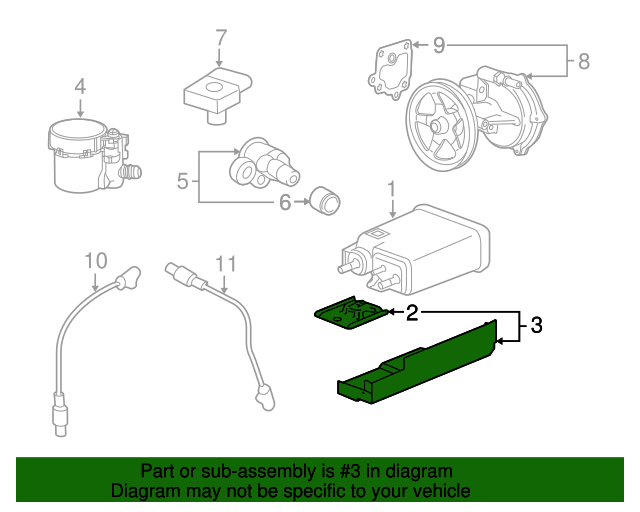 7
9
8
4
5
6
1
10
11
2
3

Part or sub-assembly is #3 in diagram
Diagram may not be specific to your vehicle