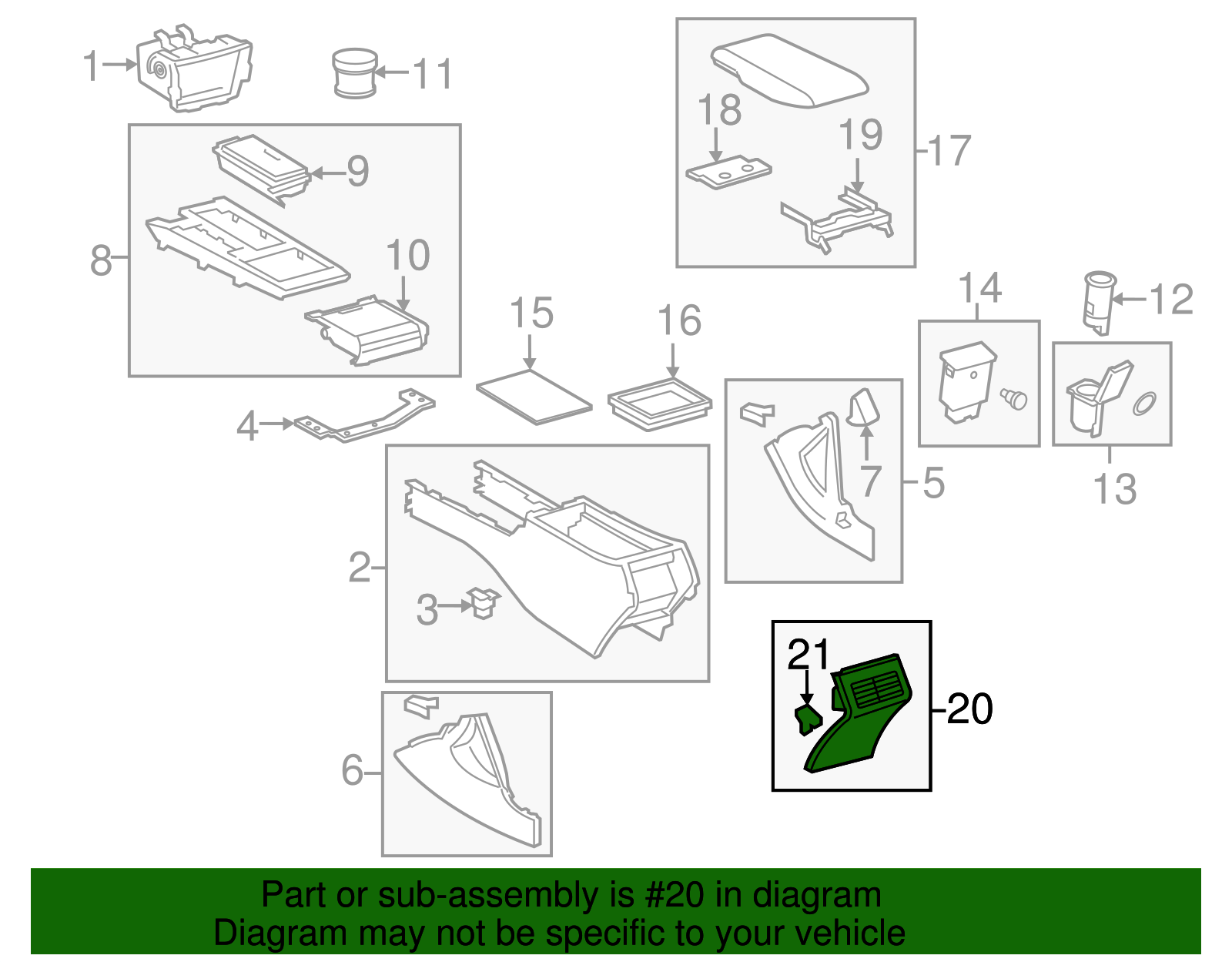 1
11
18
19
17
9
8
10
15
16
14
12
4
7
5
13
2
3
21
20
6

Part or sub-assembly is #20 in diagram
Diagram may not be specific to your vehicle