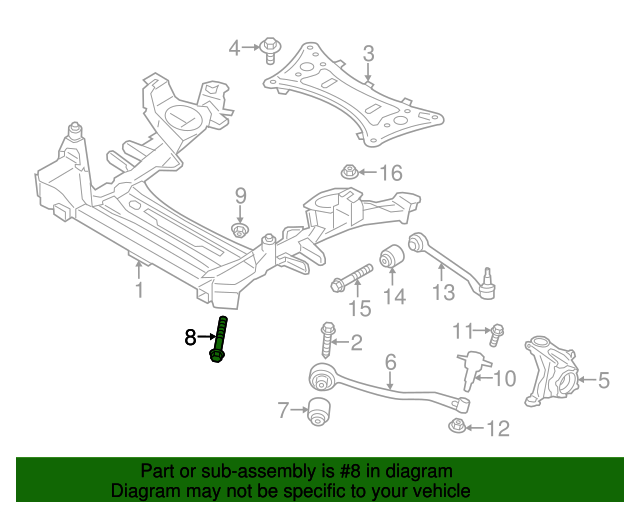 4
3
16
9
1
15
14
13
8
2
11
6
10
5
7
12

Part or sub-assembly is #8 in diagram
Diagram may not be specific to your vehicle