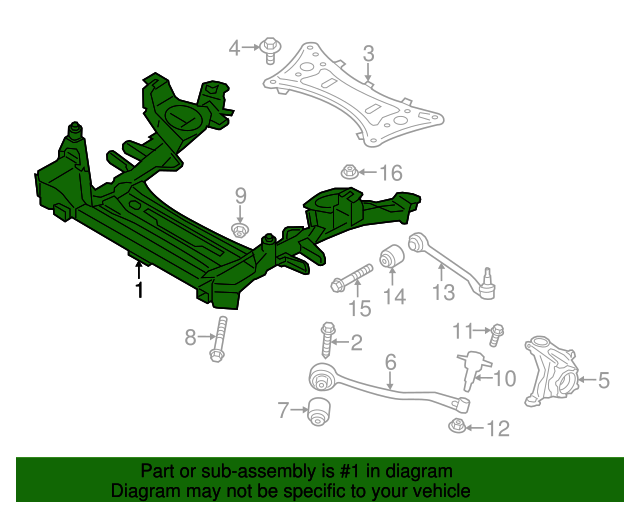 4
3
16
9
1
15
14
13
8
2
11
6
10
5
7
12

Part or sub-assembly is #1 in diagram
Diagram may not be specific to your vehicle