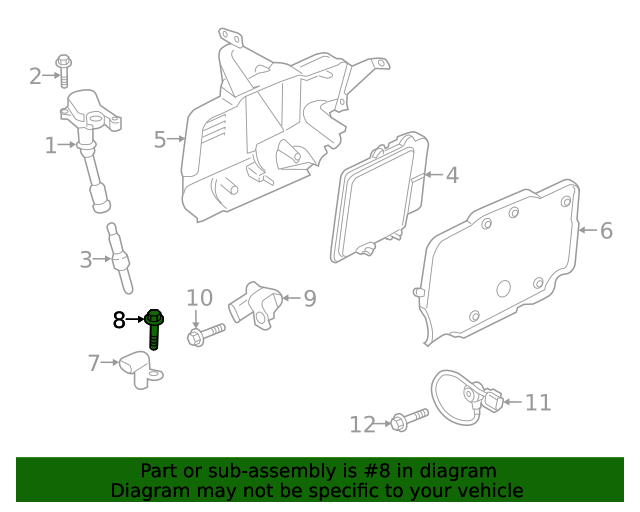 2
1
5
4
6
3
10
9
8
7
11
12

Part or sub-assembly is #8 in diagram
Diagram may not be specific to your vehicle