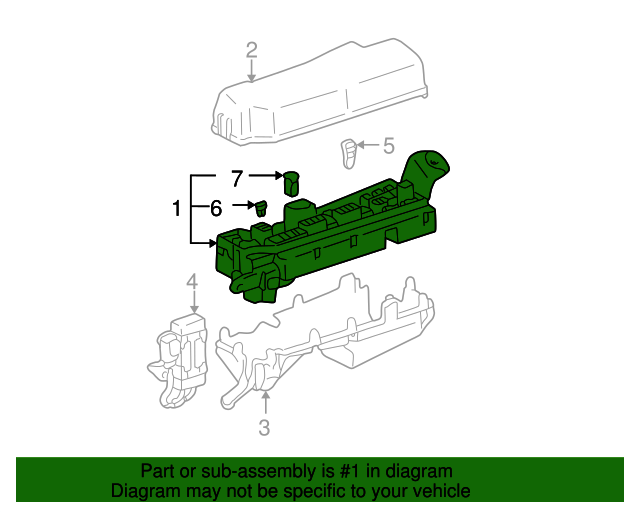 2
5
7
1
6
4
3

Part or sub-assembly is #1 in diagram
Diagram may not be specific to your vehicle