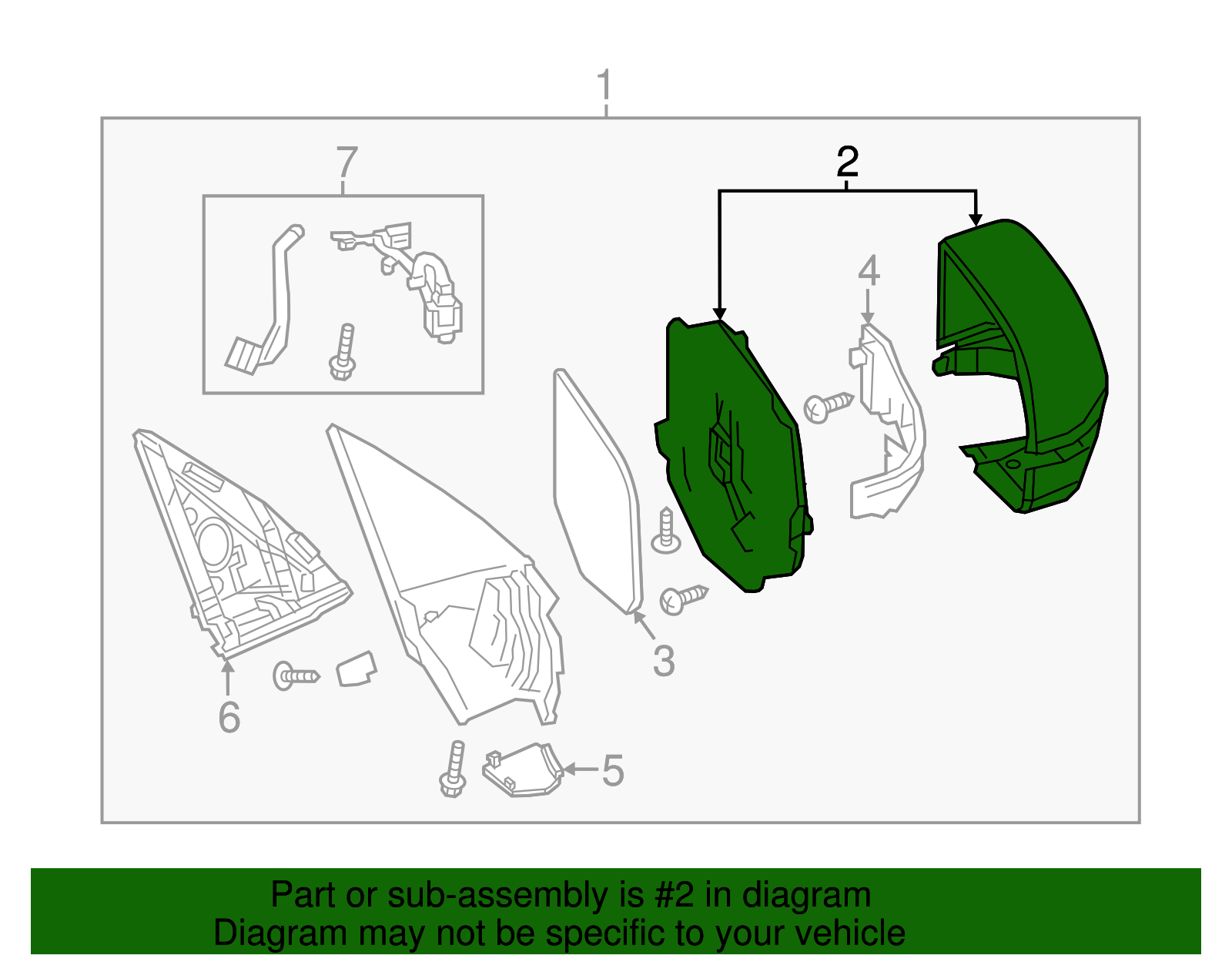 1

7

2

4

3

6

5

Part or sub-assembly is #2 in diagram
Diagram may not be specific to your vehicle