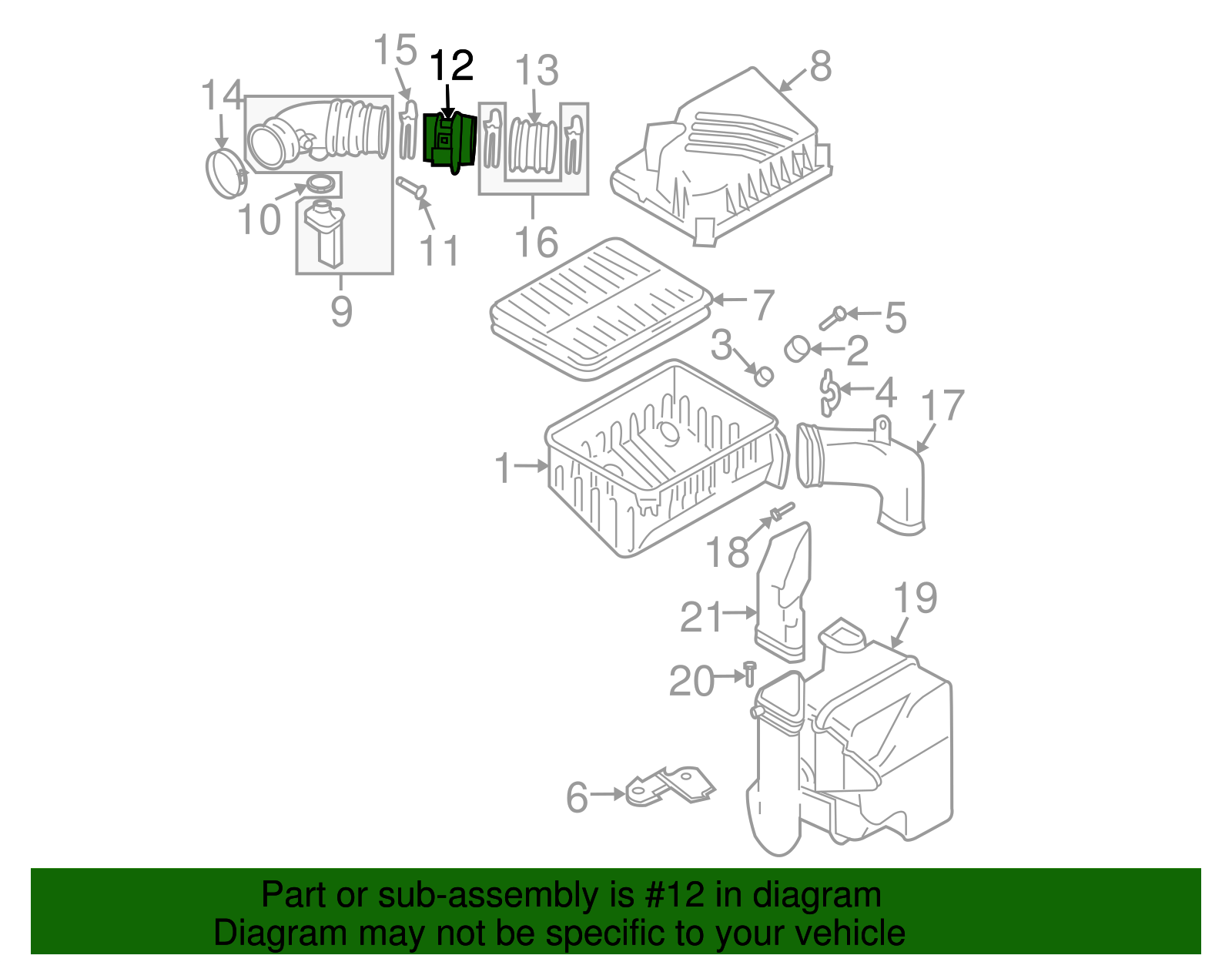 15
12
13
8
14
10
11
16
9
7
5
3
2
4
17
1
18
21
19
20
6

Part or sub-assembly is #12 in diagram
Diagram may not be specific to your vehicle