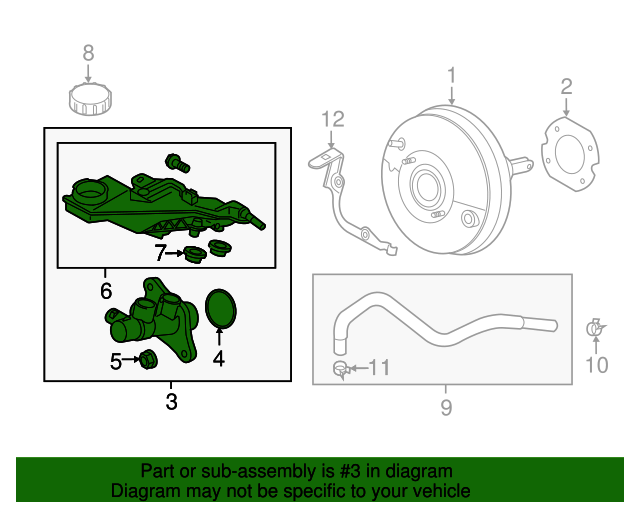 8

1

2

12

7

6

5

4

3

11

10

9

Part or sub-assembly is #3 in diagram
Diagram may not be specific to your vehicle