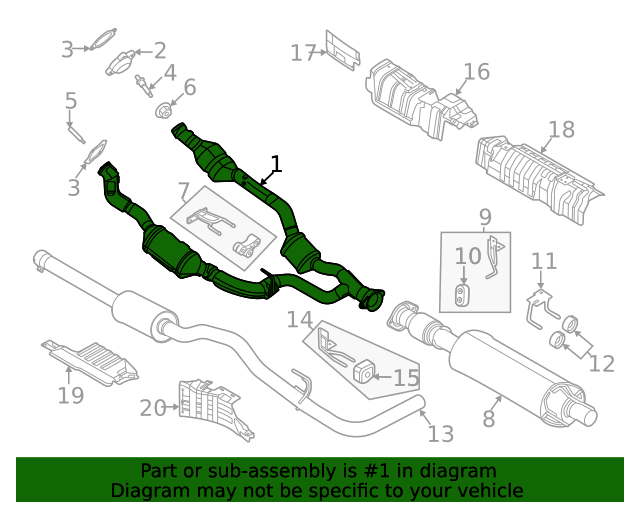 3
2
4
6
5
3
17
16
18
1
7
9
10
11
12
14
15
8
13
19
20

Part or sub-assembly is #1 in diagram
Diagram may not be specific to your vehicle