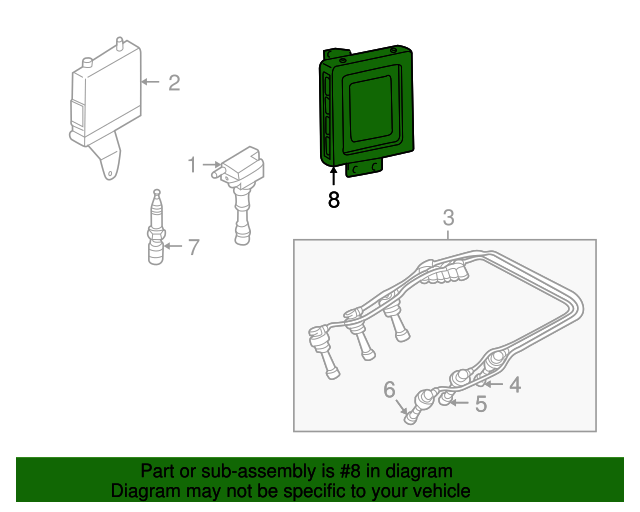 2

1

8

7

3

4

6

5

Part or sub-assembly is #8 in diagram
Diagram may not be specific to your vehicle