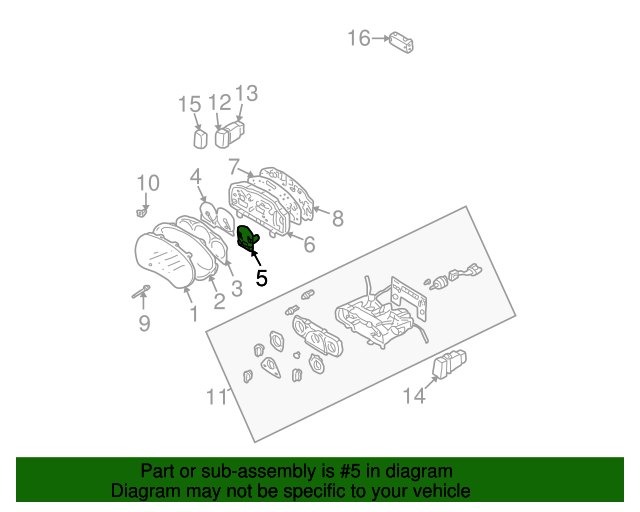 16
15 12 13
10
4
7
8
6
5
3
2
1
9
11
14

Part or sub-assembly is #5 in diagram
Diagram may not be specific to your vehicle