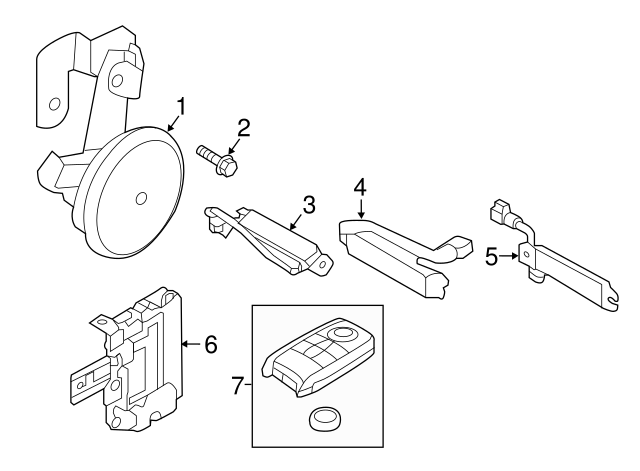 1
2
3
4
5
6
7