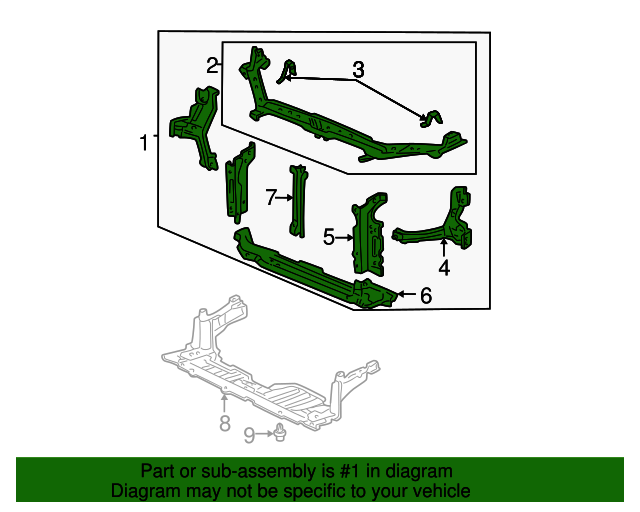 2
3
1
7
5
4
6
8
9

Part or sub-assembly is #1 in diagram
Diagram may not be specific to your vehicle