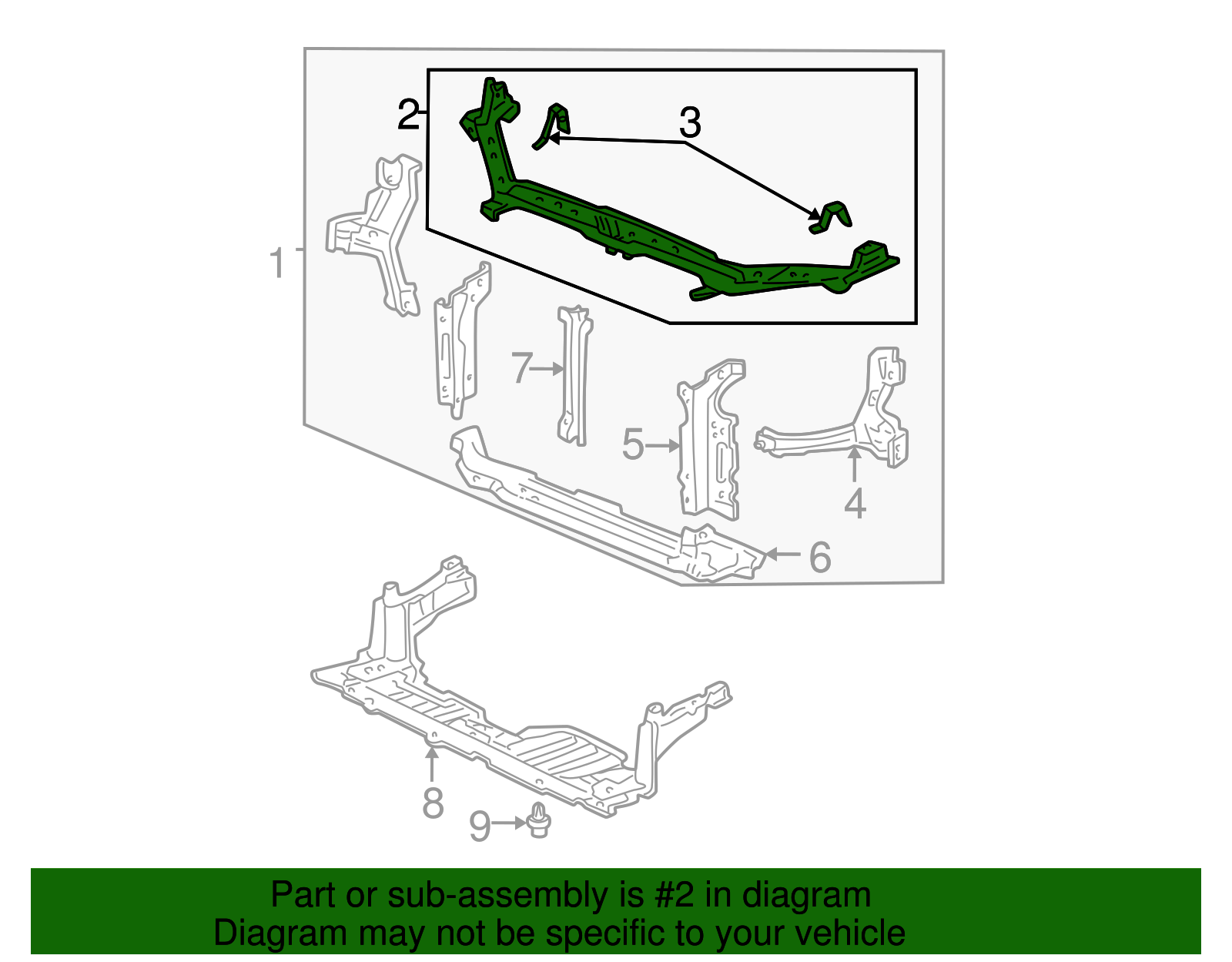 2
3
1
7
5
4
6
8
9

Part or sub-assembly is #2 in diagram
Diagram may not be specific to your vehicle