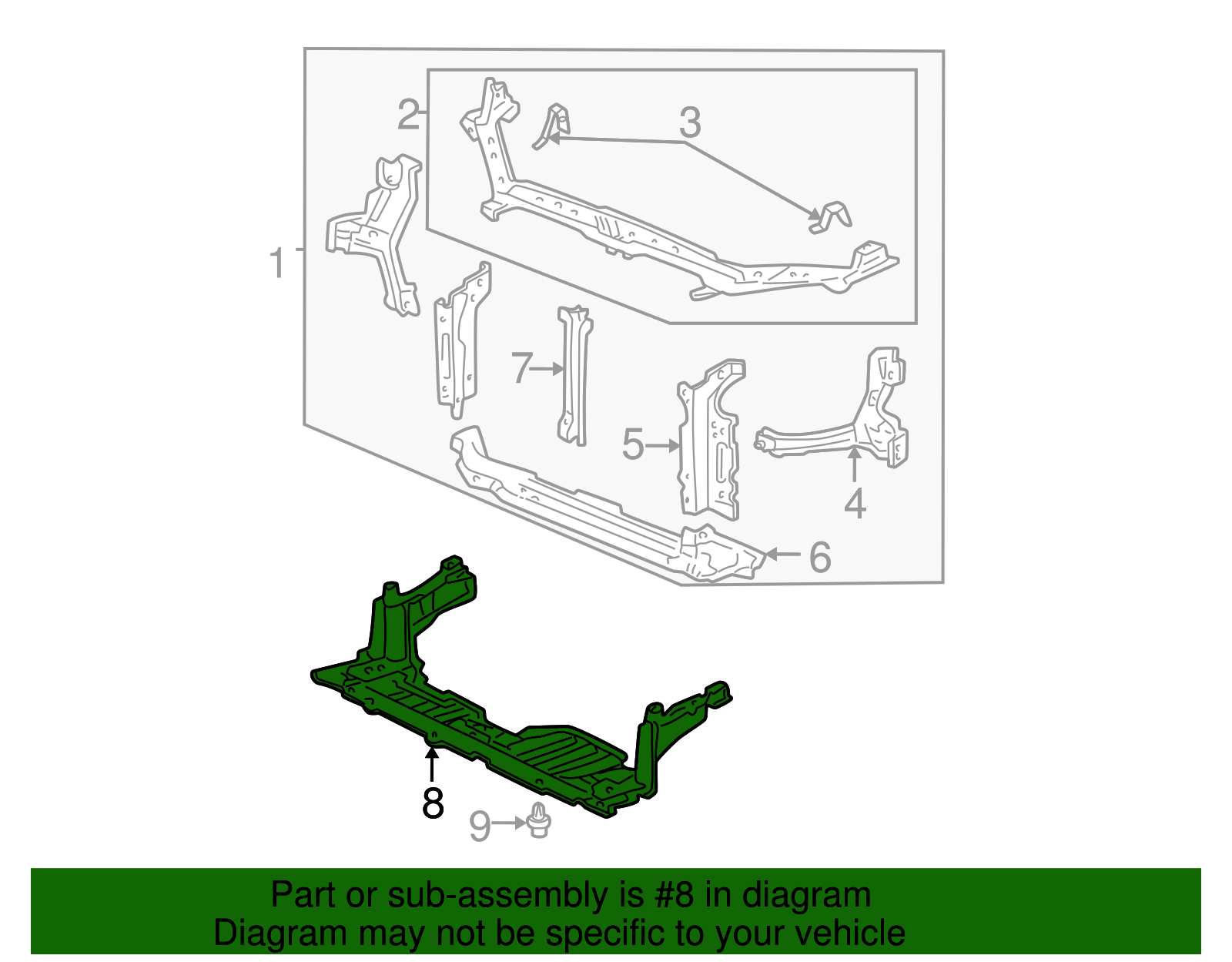 2
3
1
7
5
4
6
8
9

Part or sub-assembly is #8 in diagram
Diagram may not be specific to your vehicle