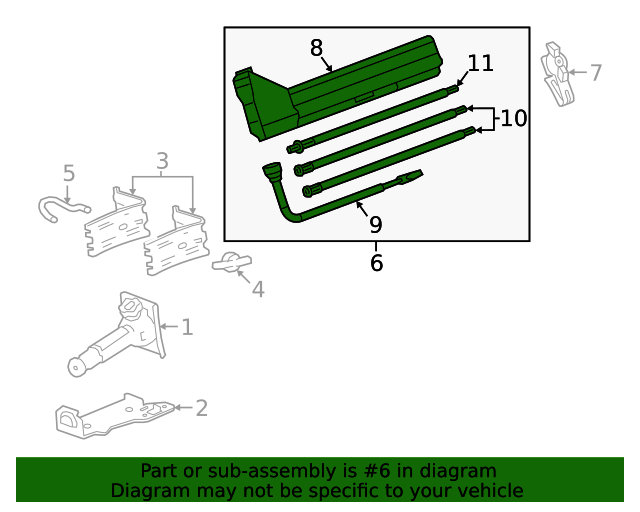 8
11
7
10
5
3
9
6
4
1
2
Part or sub-assembly is #6 in diagram
Diagram may not be specific to your vehicle