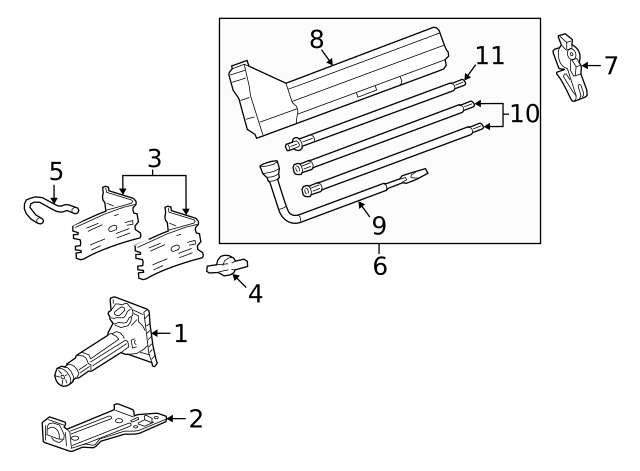 8
11
7
10
5
3
9
6
4
1
2