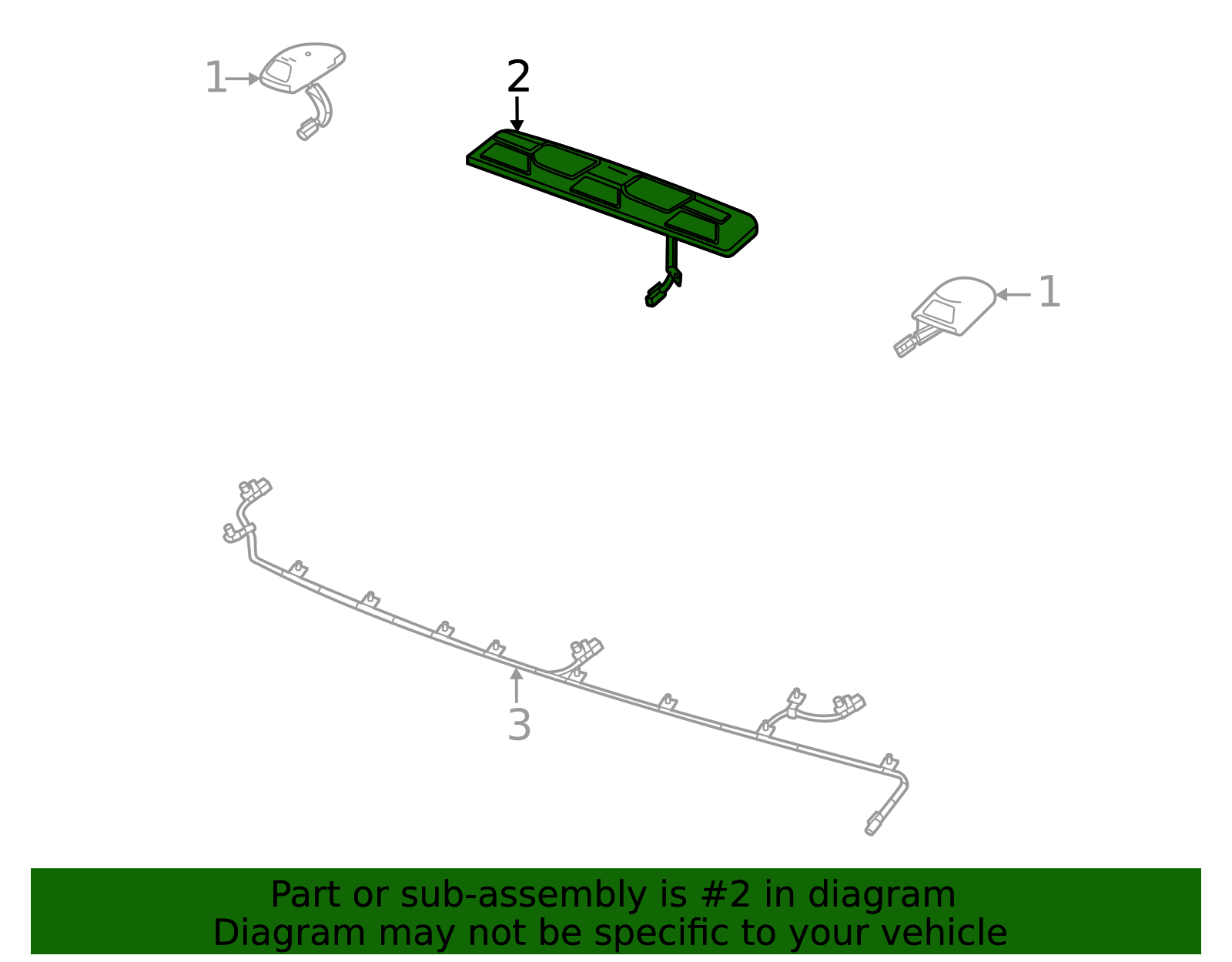 1
2
1
3
Part or sub-assembly is #2 in diagram
Diagram may not be specific to your vehicle