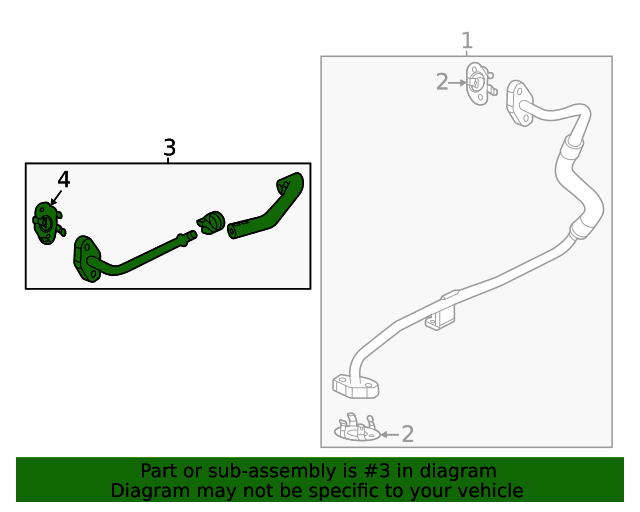 1
2
3
4
2

Part or sub-assembly is #3 in diagram
Diagram may not be specific to your vehicle