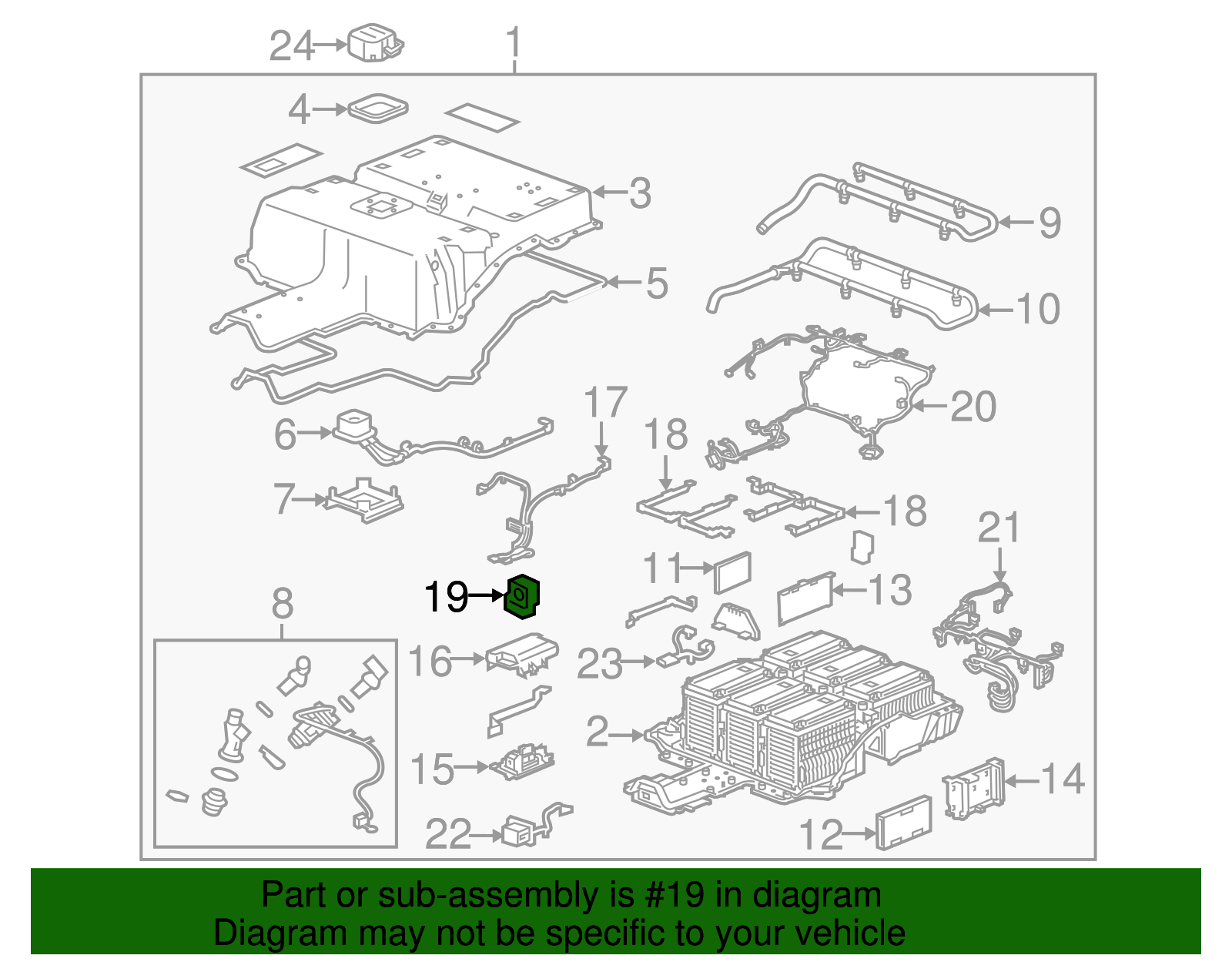 24
1
4
3
9
5
10
20
17
6
18
7
18
21
11
13
19
8
16
23
2
15
14
22
12

Part or sub-assembly is #19 in diagram
Diagram may not be specific to your vehicle