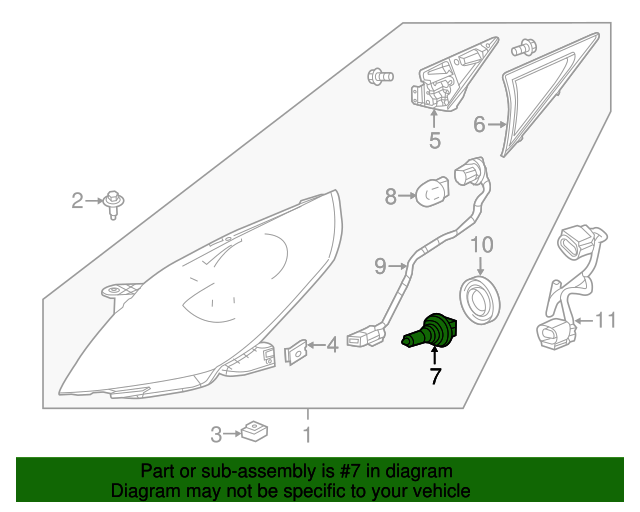 5
6
2
8
10
9
11
4
7
3
1

Part or sub-assembly is #7 in diagram
Diagram may not be specific to your vehicle