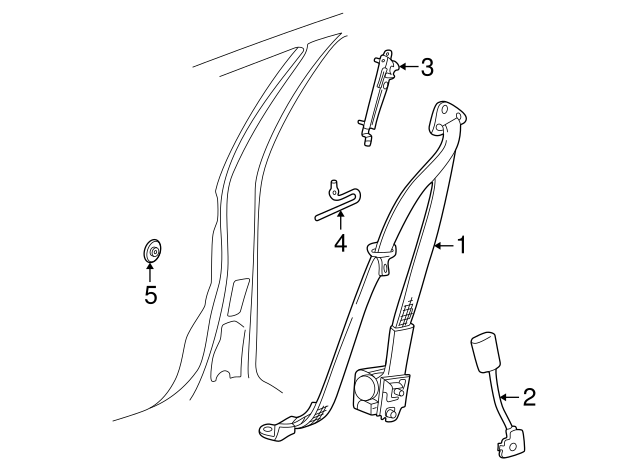 3
4
1
5
2