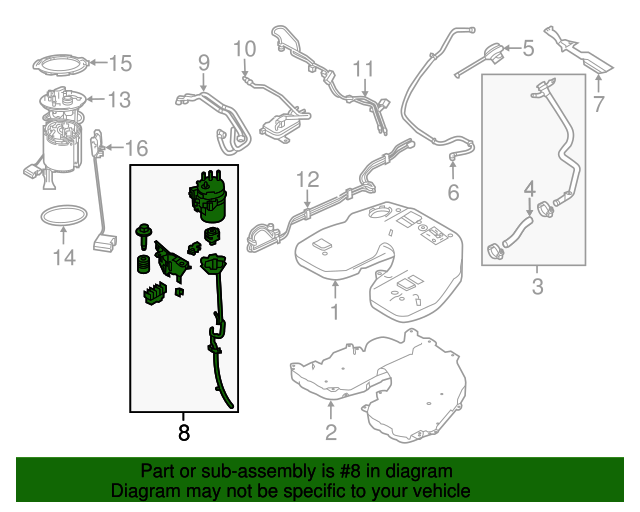 15
13
16
14
9
10
11
5
7
6
12
4
3
1
2
8

Part or sub-assembly is #8 in diagram
Diagram may not be specific to your vehicle