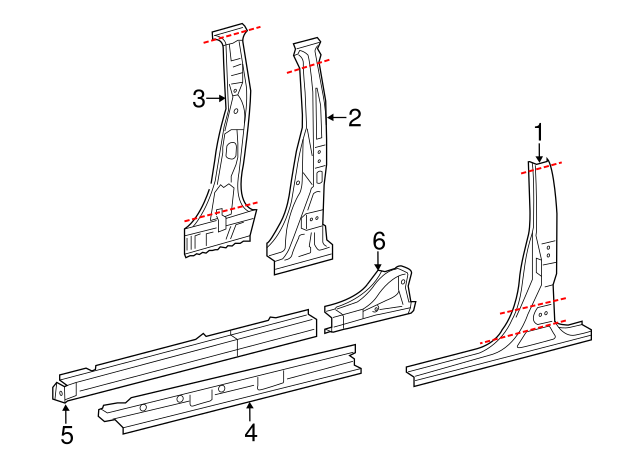 3
2
1
6
5
4