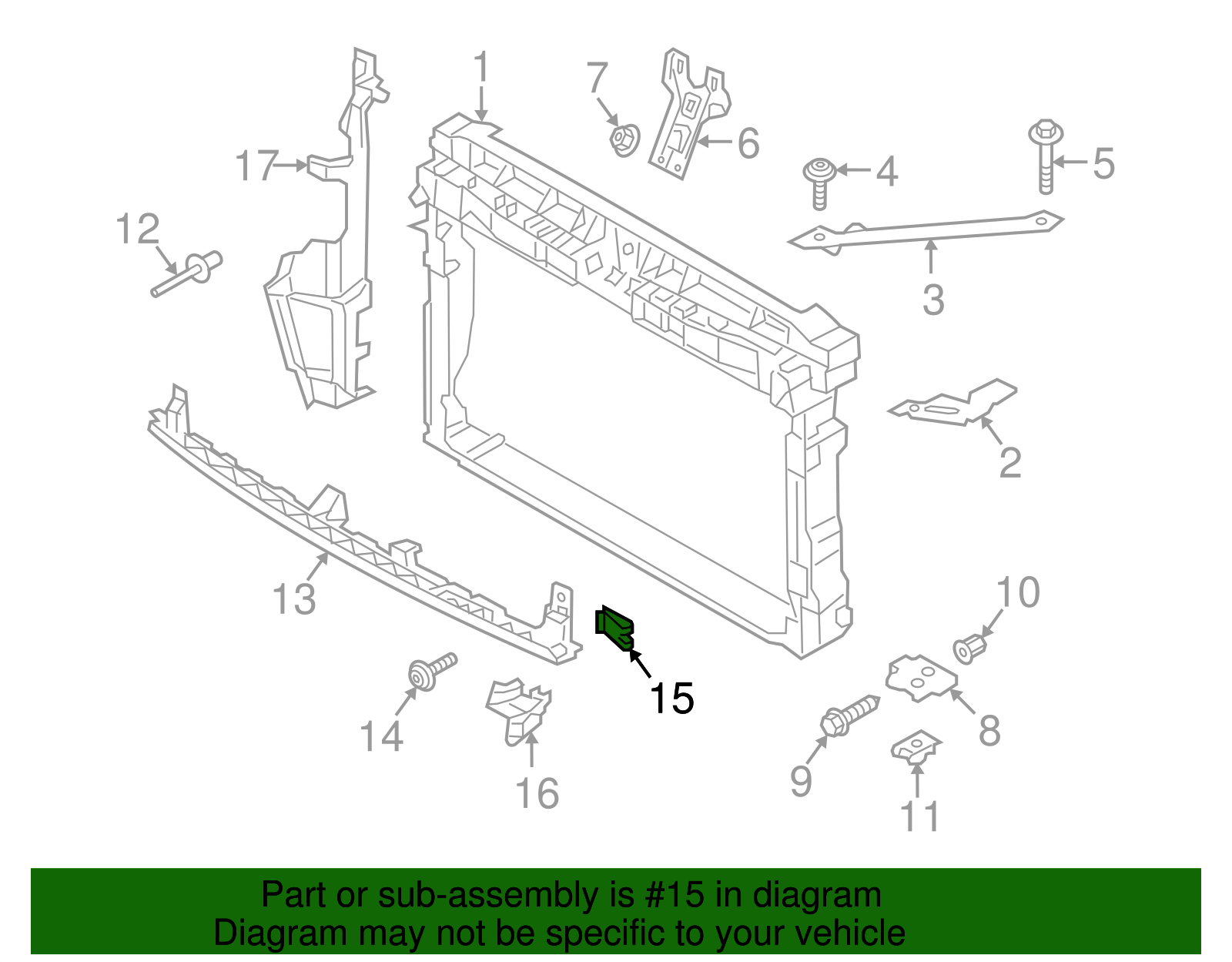 1
7
6
17
4
5
12
3
2
13
10
15
14
8
9
16
11

Part or sub-assembly is #15 in diagram
Diagram may not be specific to your vehicle