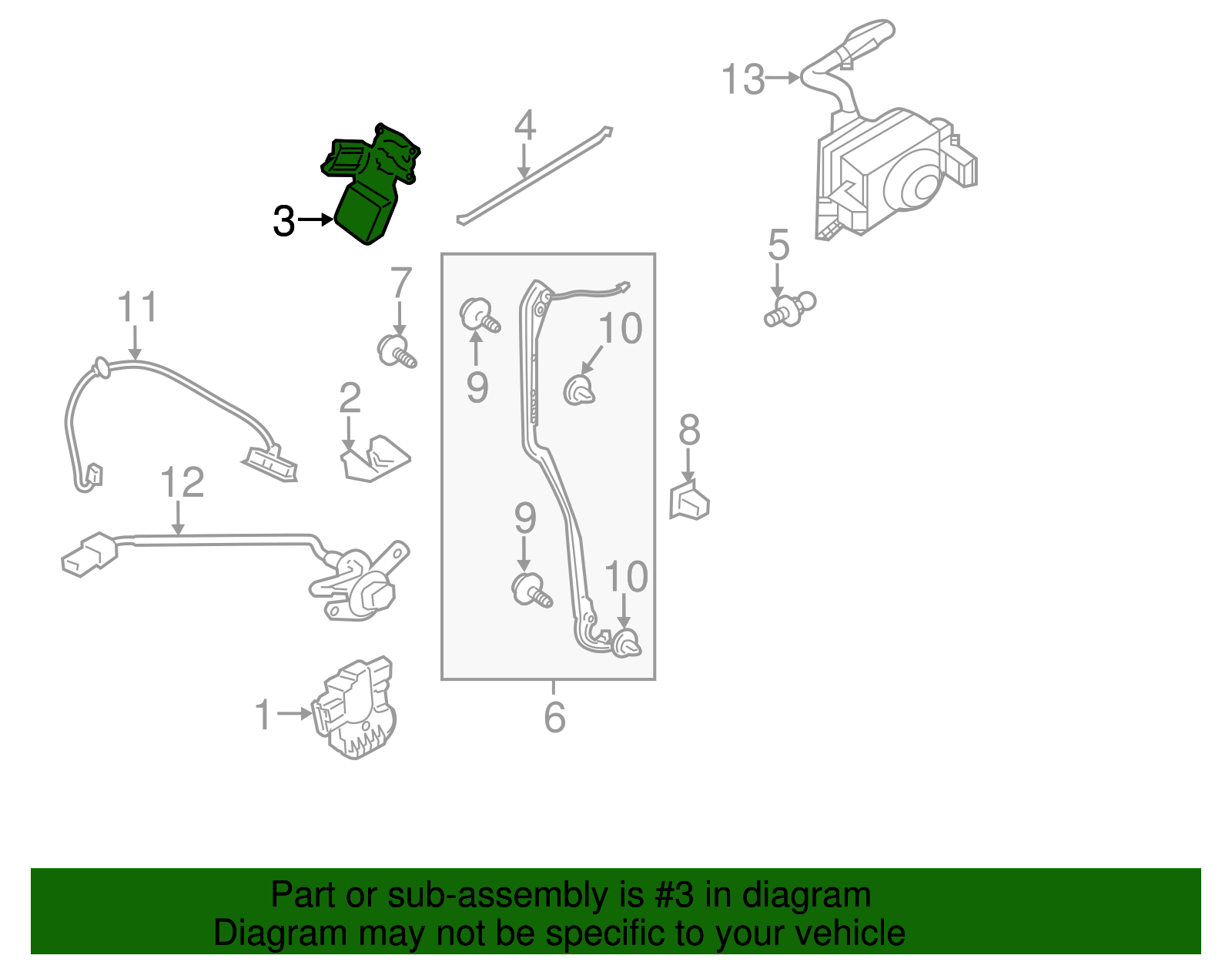 13
4
3
5
7
11
10
9
2
8
12
9
10
1
6

Part or sub-assembly is #3 in diagram
Diagram may not be specific to your vehicle