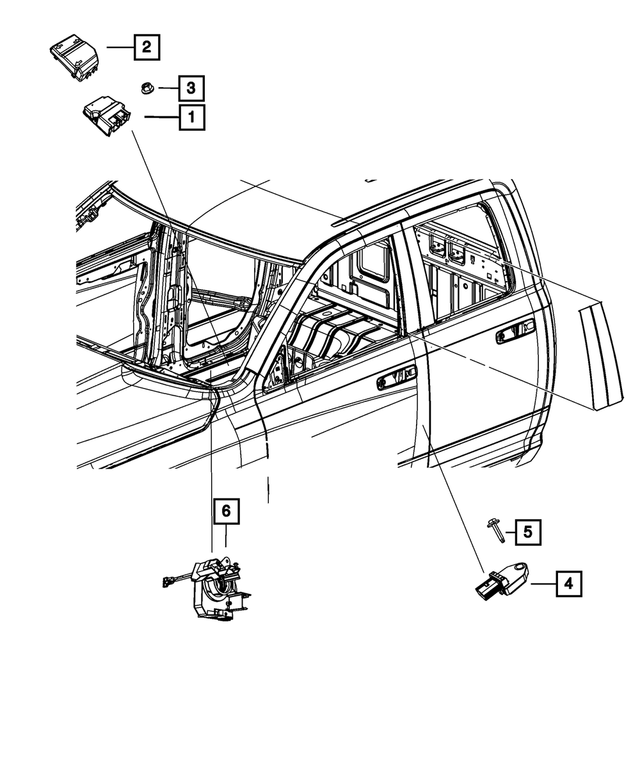 2
3
1
6
5
4