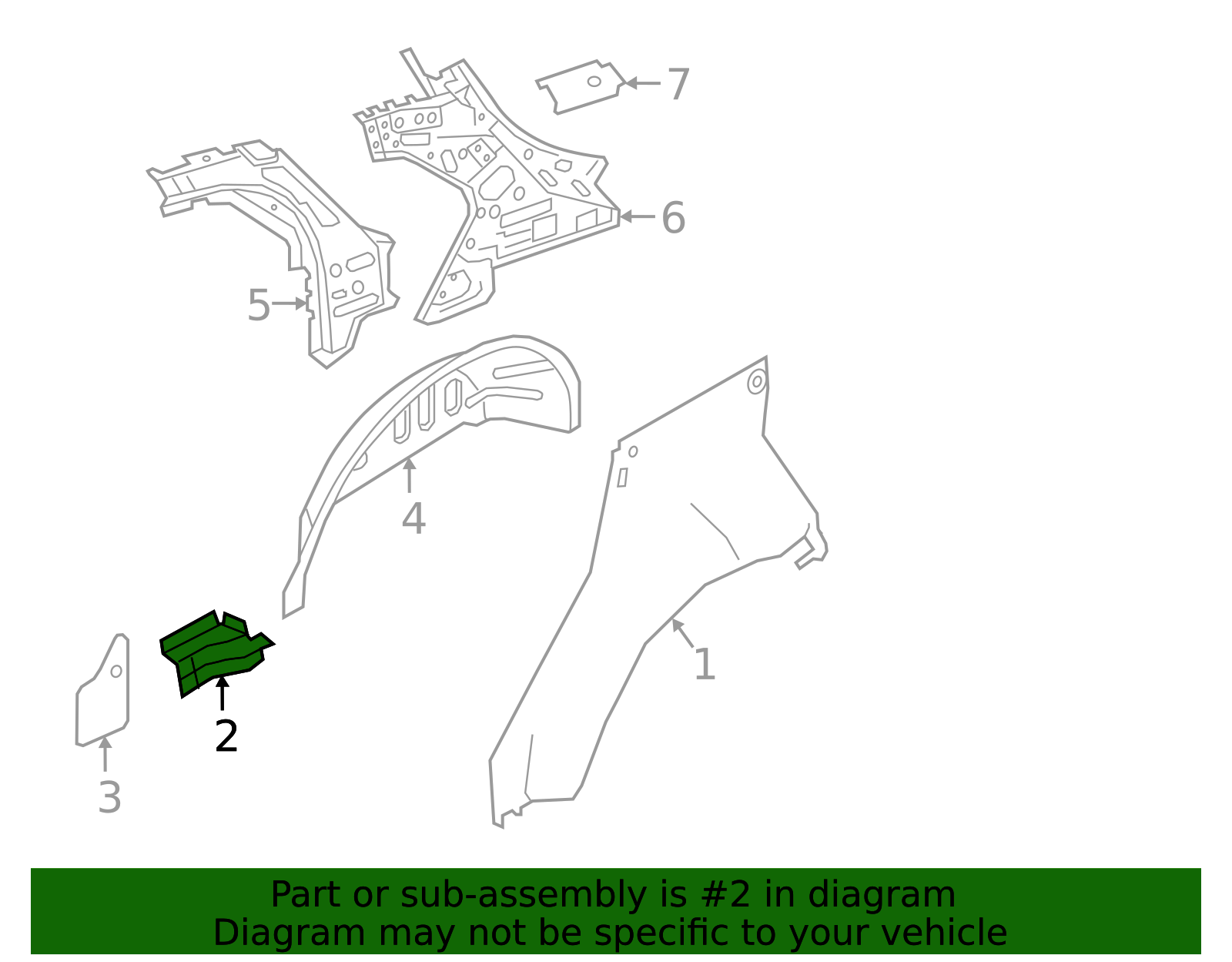 7

6

5

4

1

2

3

Part or sub-assembly is #2 in diagram
Diagram may not be specific to your vehicle