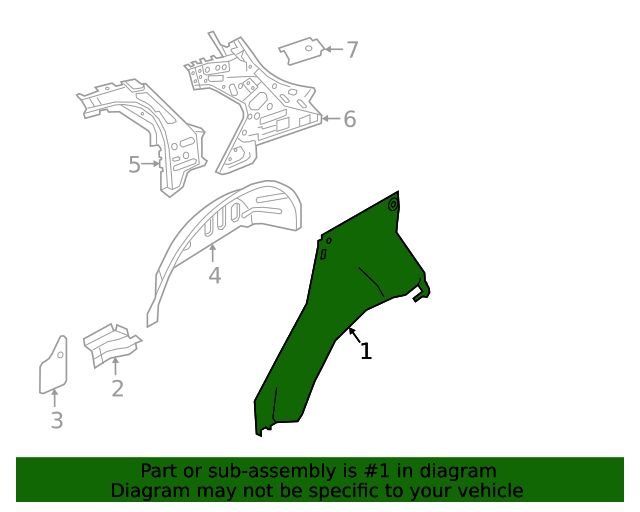 7
6
5
4
1
2
3

Part or sub-assembly is #1 in diagram
Diagram may not be specific to your vehicle